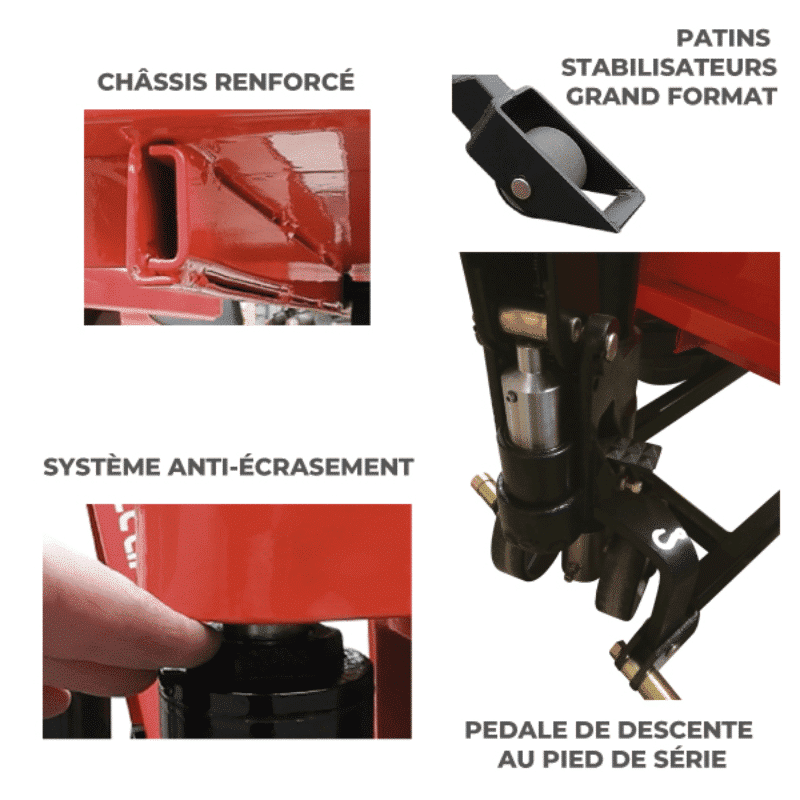 CHÂSSIS RENFORCÉ

PATINS STABILISATEURS GRAND FORMAT

SYSTÈME ANTI-ÉCRASEMENT

PEDALE DE DESCENTE AU PIED DE SÉRIE